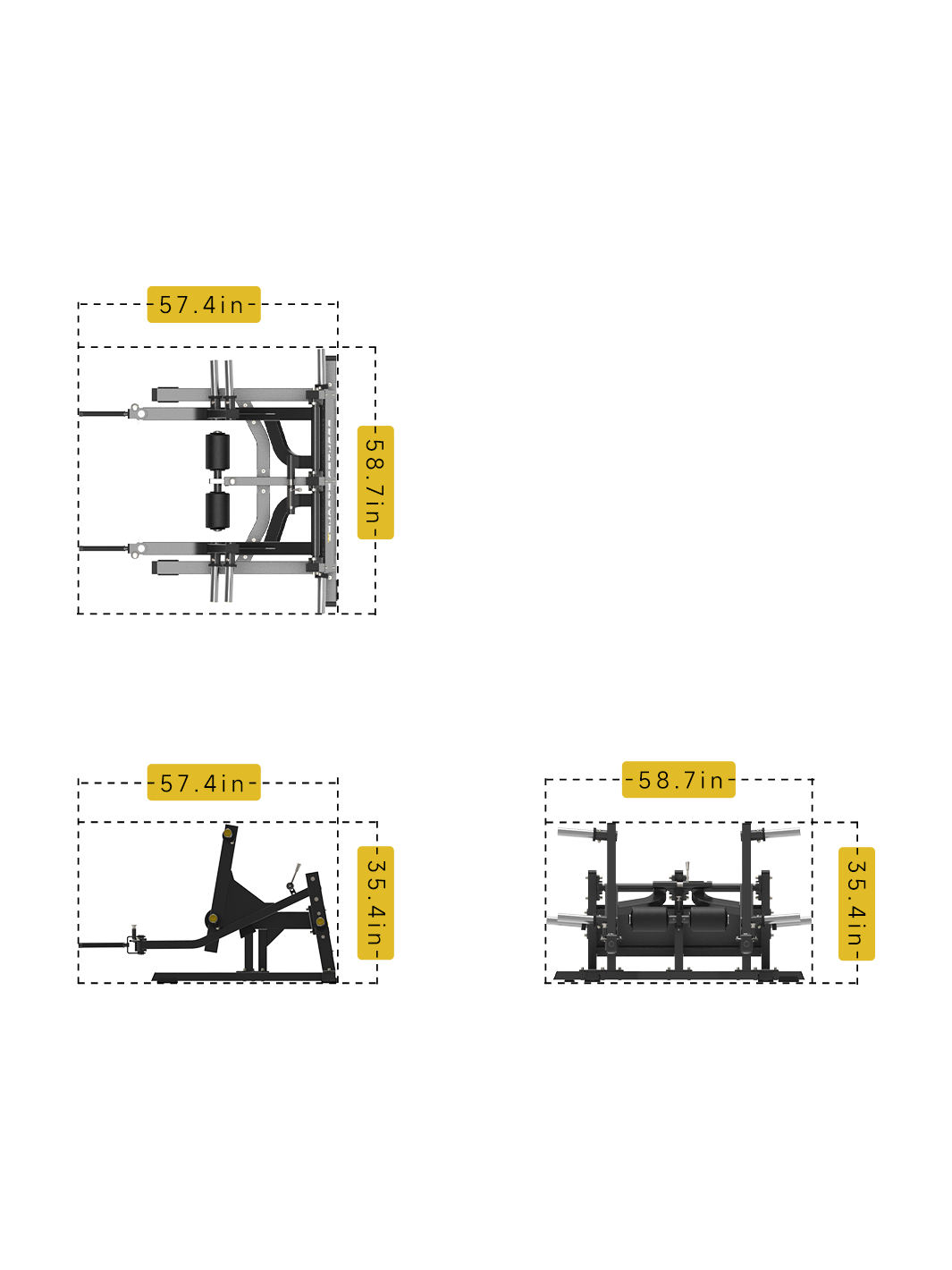 57.4in

58.7in

57.4in

35.4in

58.7in

35.4in