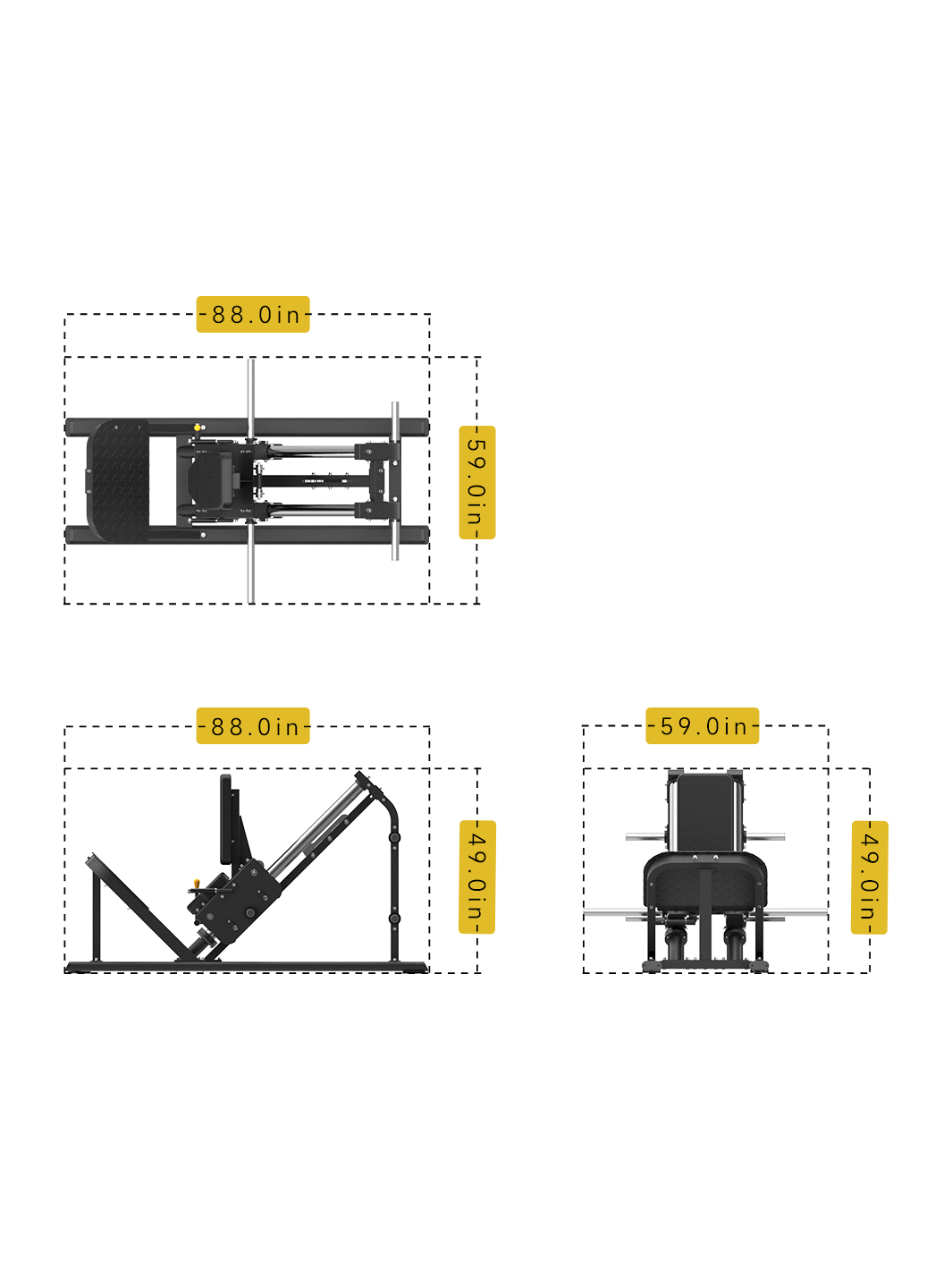 88.0in

59.0in

88.0in

49.0in

59.0in

49.0in