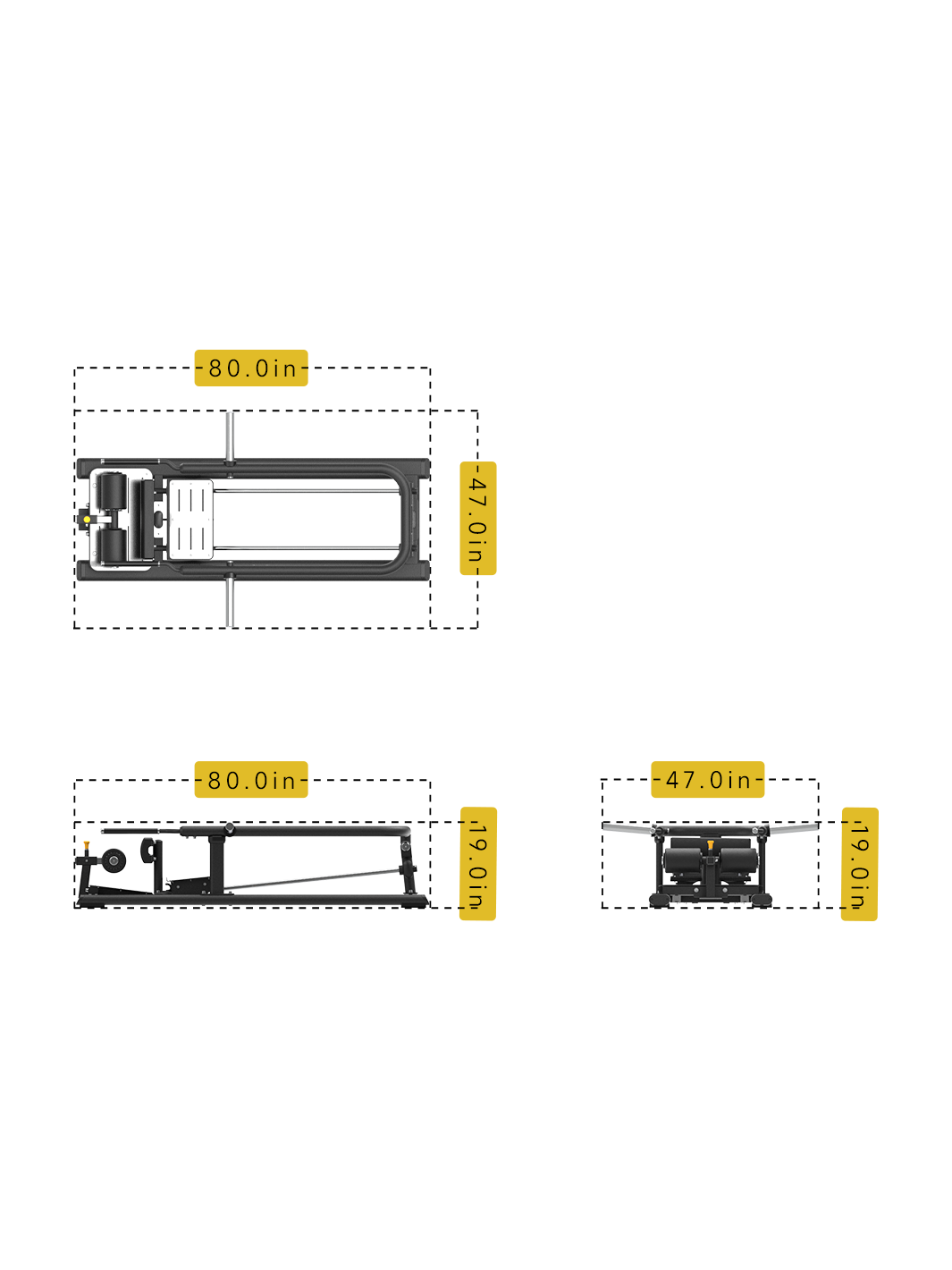 80.0in
47.0in
80.0in
19.0in
47.0in
19.0in