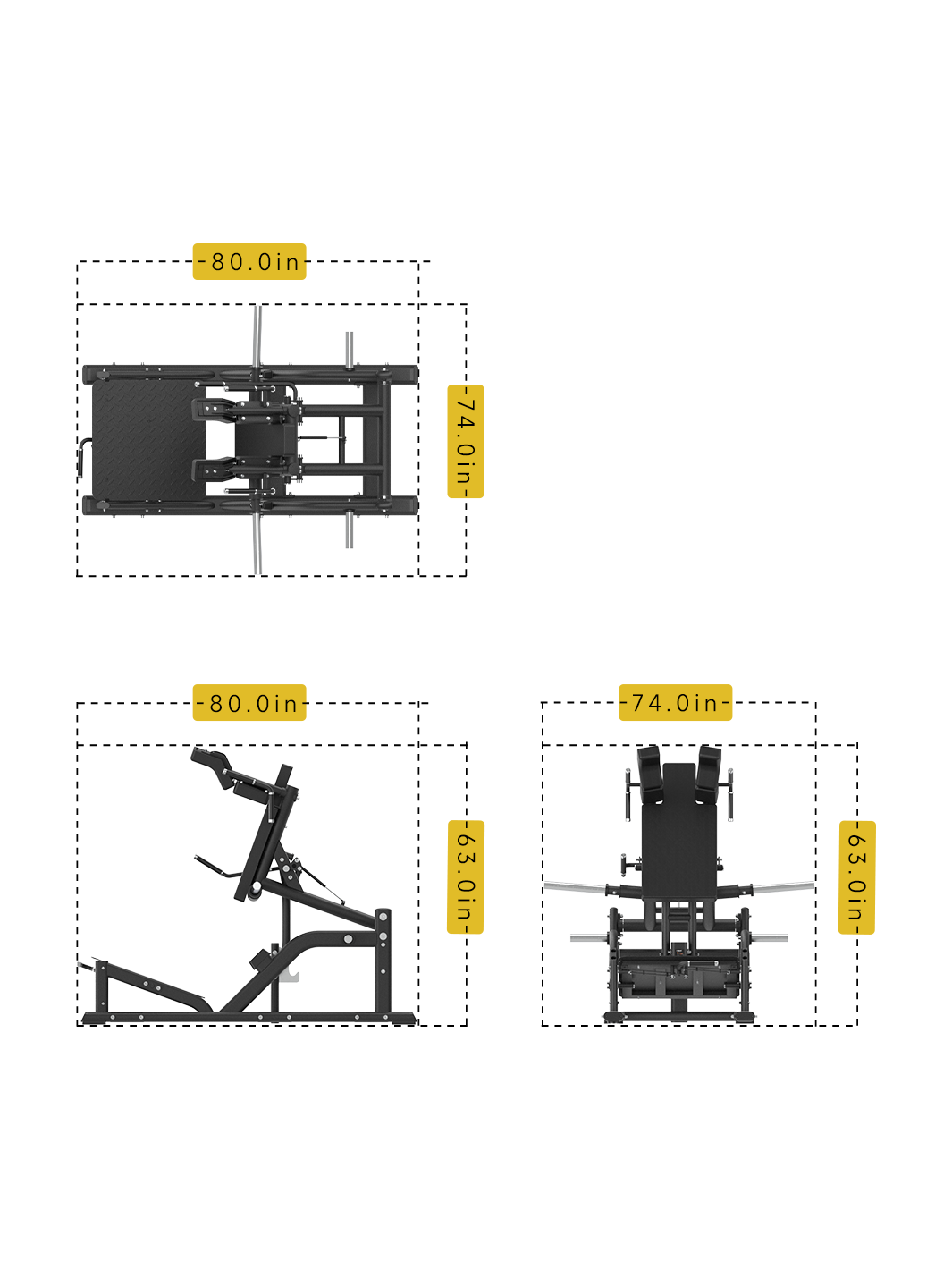 80.0in
74.0in
80.0in
63.0in
74.0in
63.0in