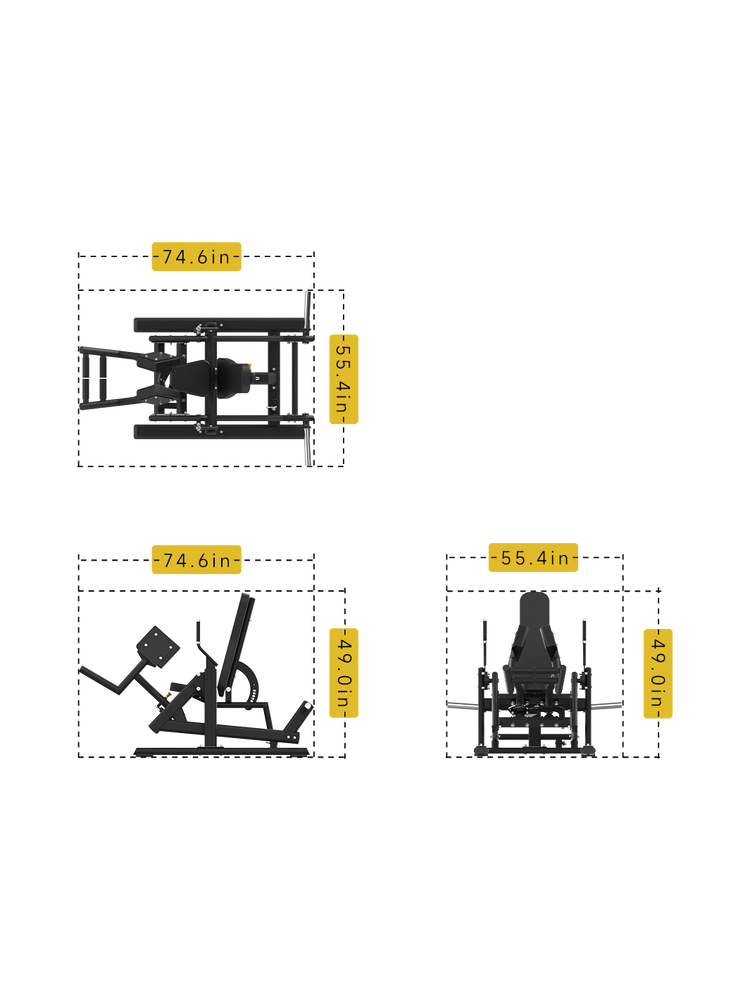 74.6in
55.4in
74.6in
49.0in
55.4in
49.0in