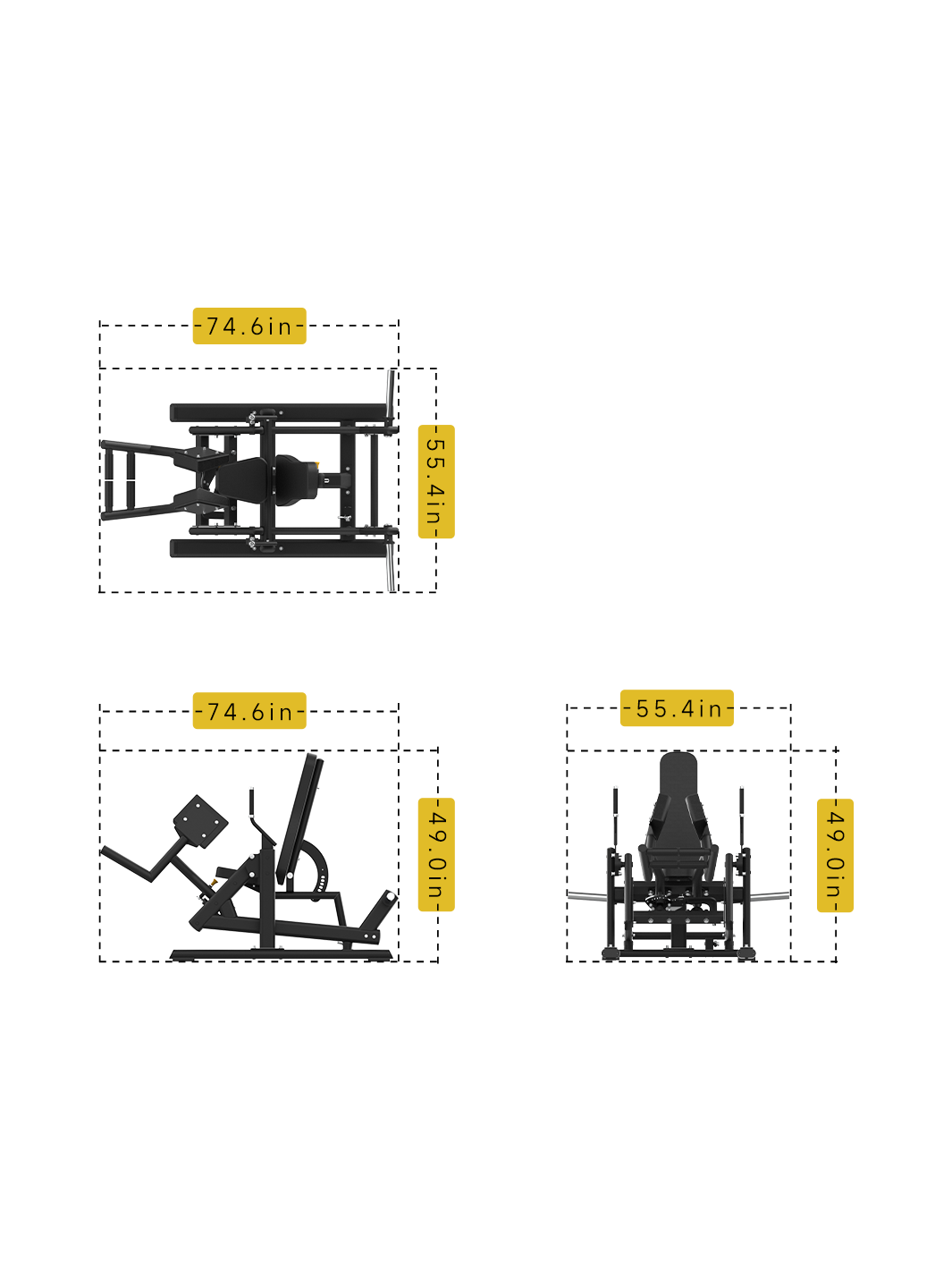 74.6in

55.4in

74.6in

49.0in

55.4in

49.0in